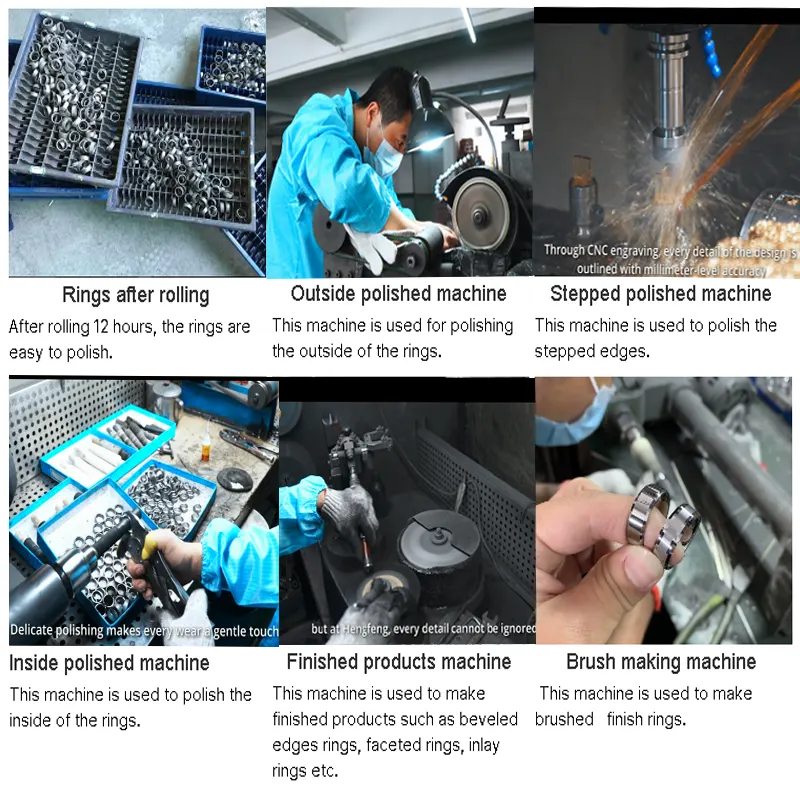 Through CNC engraving, every detail of the design is outlined with millimeter-level accuracy

Rings after rolling

After rolling 12 hours, the rings are easy to polish.

Outside polished machine

This machine is used for polishing the outside of the rings.

Stepped polished machine

This machine is used to polish the stepped edges.

Delicate polishing makes every wear a gentle touch

but at Hengfeng, every detail cannot be ignored

Inside polished machine

This machine is used to polish the inside of the rings.

Finished products machine

This machine is used to make finished products such as beveled edges rings, faceted rings, inlay rings etc.

Brush making machine

This machine is used to make brushed finish rings.